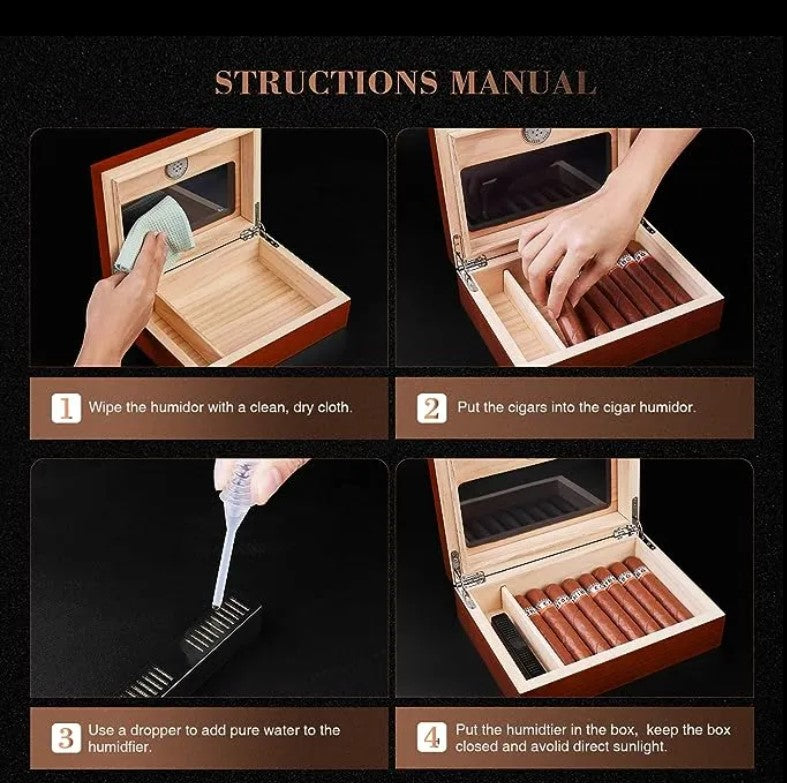 STRUCTIONS MANUAL

1 Wipe the humidor with a clean, dry cloth.

2 Put the cigars into the cigar humidor.

3 Use a dropper to add pure water to the humidfier.

4 Put the humidtier in the box, keep the box closed and avolid direct sunlight.